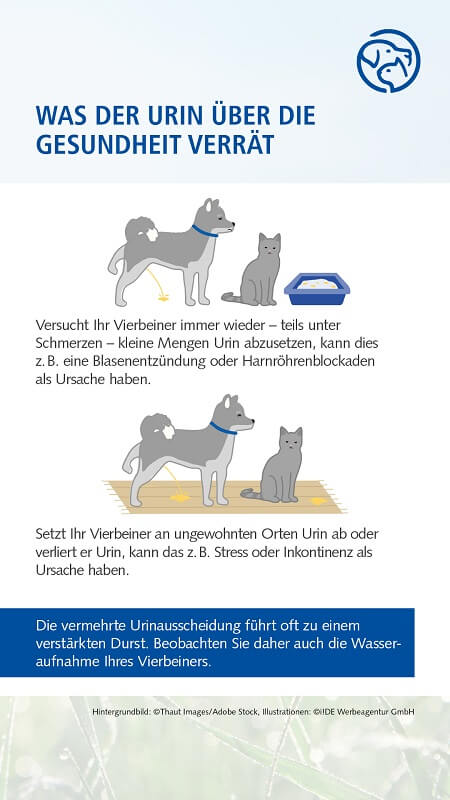 WAS DER URIN ÜBER DIE GESUNDHEIT VERRÄT

Versucht Ihr Vierbeiner immer wieder – teils unter Schmerzen – kleine Mengen Urin abzusetzen, kann dies z. B. eine Blasenentzündung oder Harnröhrenblockaden als Ursache haben.

Setzt Ihr Vierbeiner an ungewohnten Orten Urin ab oder verliert er Urin, kann das z. B. Stress oder Inkontinenz als Ursache haben.

Die vermehrte Urinausscheidung führt oft zu einem verstärkten Durst. Beobachten Sie daher auch die Wasseraufnahme Ihres Vierbeiners.

Hintergrundbild: ©Thaut Images/Adobe Stock, Illustrationen: ©IDE Werbeagentur GmbH