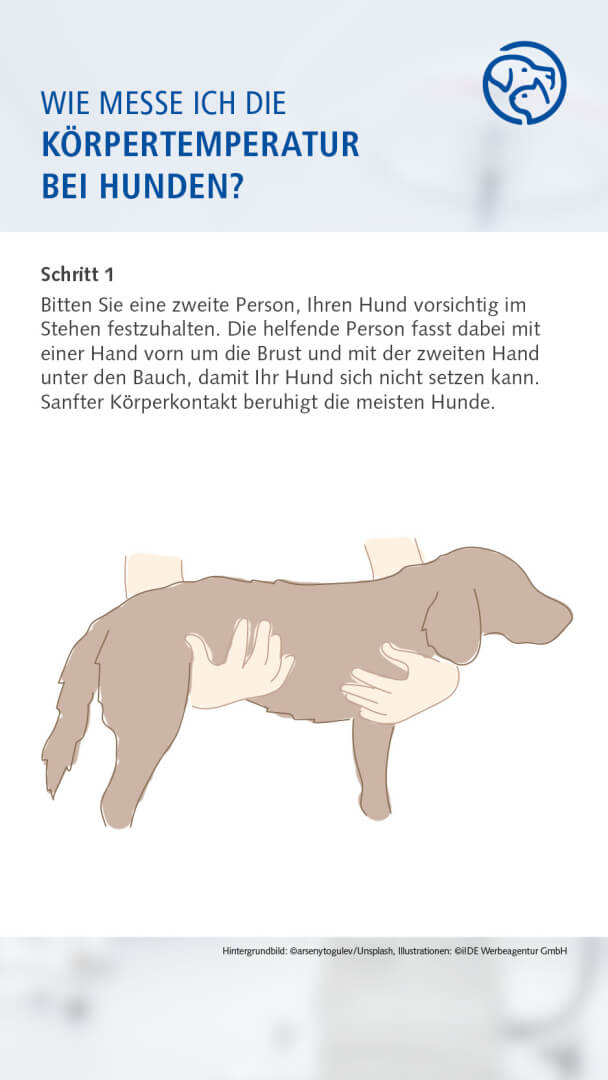 WIE MESSE ICH DIE
KÖRPERTEMPERATUR
BEI HUNDEN?

Schritt 1
Bitten Sie eine zweite Person, Ihren Hund vorsichtig im Stehen festzuhalten. Die helfende Person fasst dabei mit einer Hand vorn um die Brust und mit der zweiten Hand unter den Bauch, damit Ihr Hund sich nicht setzen kann. Sanfter Körperkontakt beruhigt die meisten Hunde.

Hintergrundbild: ©arsenytogulev/Unsplash, Illustrationen: ©ilDE Werbeagentur GmbH